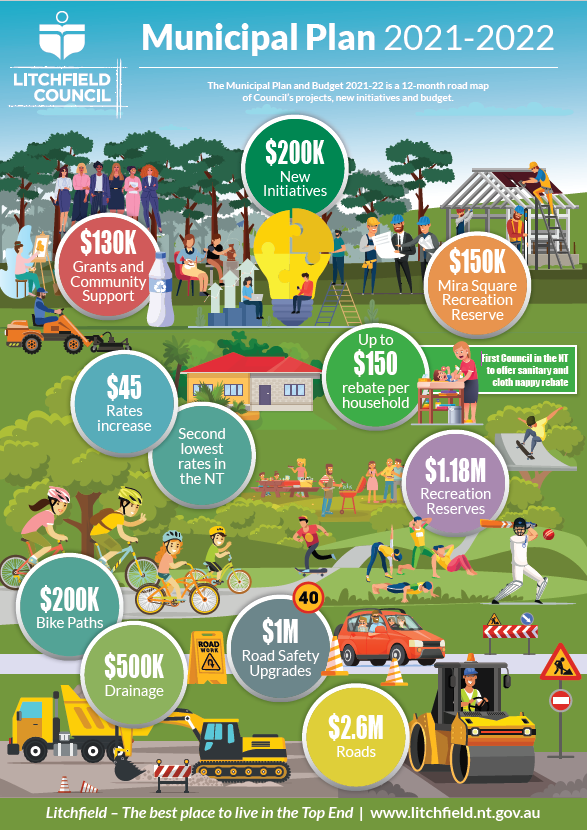 LITCHFIELD COUNCIL

Municipal Plan 2021-2022

The Municipal Plan and Budget 2021-22 is a 12-month road map of Council's projects, new initiatives and budget.

$200K
New Initiatives

$130K
Grants and Community Support

$150K
Mira Square Recreation Reserve

Up to
$150
rebate per household

First Council in the NT to offer sanitary and cloth nappy rebate

$45
Rates increase

Second lowest rates in the NT

$1.18M
Recreation Reserves

$200K
Bike Paths

40

$1M
Road Safety Upgrades

ROAD WORK

$500K
Drainage

$2.6M
Roads

Litchfield – The best place to live in the Top End | www.litchfield.nt.gov.au